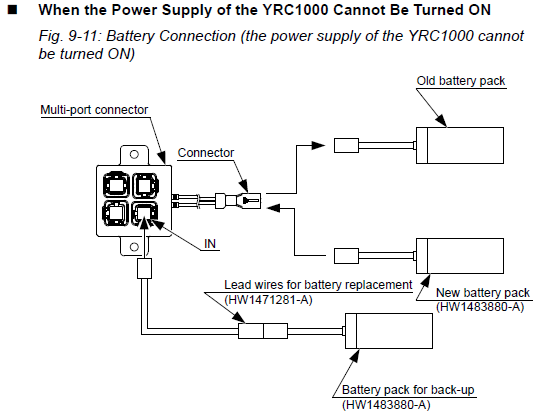 ■ When the Power Supply of the YRC1000 Cannot Be Turned ON

Fig. 9-11: Battery Connection (the power supply of the YRC1000 cannot be turned ON)

Old battery pack

Multi-port connector

Connector

IN

Lead wires for battery replacement
(HW1471281-A)

New battery pack
(HW1483880-A)

Battery pack for back-up
(HW1483880-A)