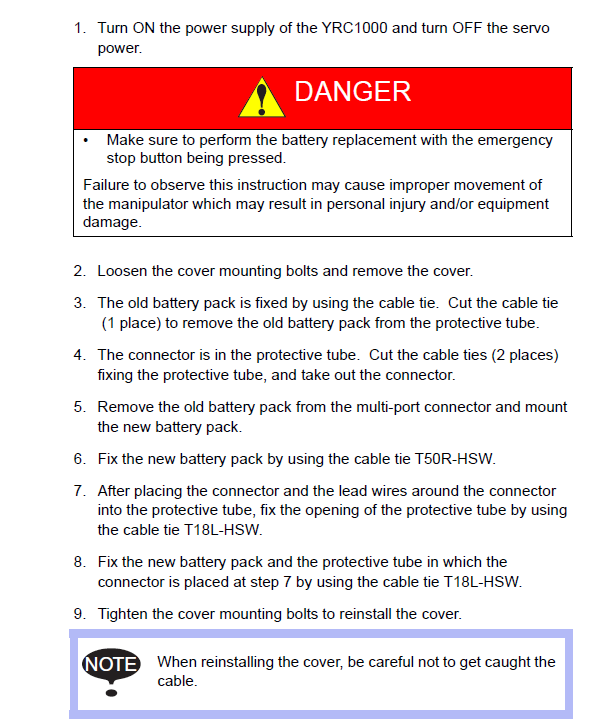 1. Turn ON the power supply of the YRC1000 and turn OFF the servo power.

DANGER

• Make sure to perform the battery replacement with the emergency stop button being pressed.

Failure to observe this instruction may cause improper movement of the manipulator which may result in personal injury and/or equipment damage.

2. Loosen the cover mounting bolts and remove the cover.

3. The old battery pack is fixed by using the cable tie. Cut the cable tie (1 place) to remove the old battery pack from the protective tube.

4. The connector is in the protective tube. Cut the cable ties (2 places) fixing the protective tube, and take out the connector.

5. Remove the old battery pack from the multi-port connector and mount the new battery pack.

6. Fix the new battery pack by using the cable tie T50R-HSW.

7. After placing the connector and the lead wires around the connector into the protective tube, fix the opening of the protective tube by using the cable tie T18L-HSW.

8. Fix the new battery pack and the protective tube in which the connector is placed at step 7 by using the cable tie T18L-HSW.

9. Tighten the cover mounting bolts to reinstall the cover.

NOTE

When reinstalling the cover, be careful not to get caught the cable.