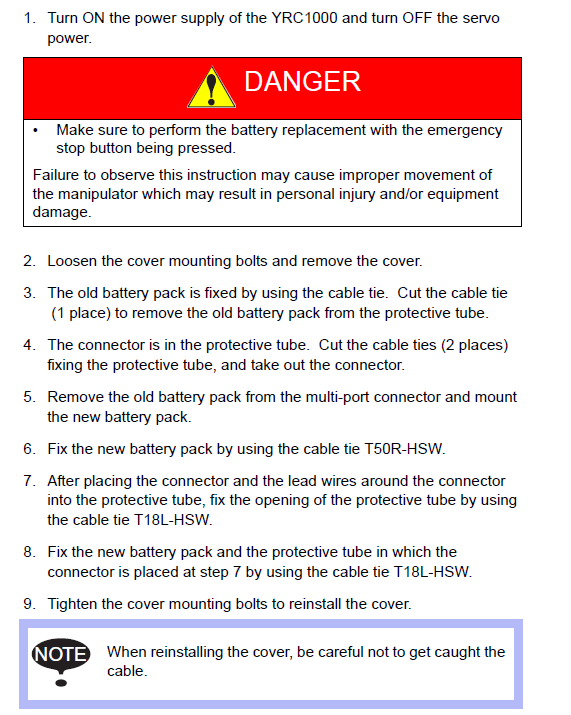 1. Turn ON the power supply of the YRC1000 and turn OFF the servo power.

DANGER

• Make sure to perform the battery replacement with the emergency stop button being pressed.

Failure to observe this instruction may cause improper movement of the manipulator which may result in personal injury and/or equipment damage.

2. Loosen the cover mounting bolts and remove the cover.

3. The old battery pack is fixed by using the cable tie. Cut the cable tie (1 place) to remove the old battery pack from the protective tube.

4. The connector is in the protective tube. Cut the cable ties (2 places) fixing the protective tube, and take out the connector.

5. Remove the old battery pack from the multi-port connector and mount the new battery pack.

6. Fix the new battery pack by using the cable tie T50R-HSW.

7. After placing the connector and the lead wires around the connector into the protective tube, fix the opening of the protective tube by using the cable tie T18L-HSW.

8. Fix the new battery pack and the protective tube in which the connector is placed at step 7 by using the cable tie T18L-HSW.

9. Tighten the cover mounting bolts to reinstall the cover.

NOTE

When reinstalling the cover, be careful not to get caught the cable.