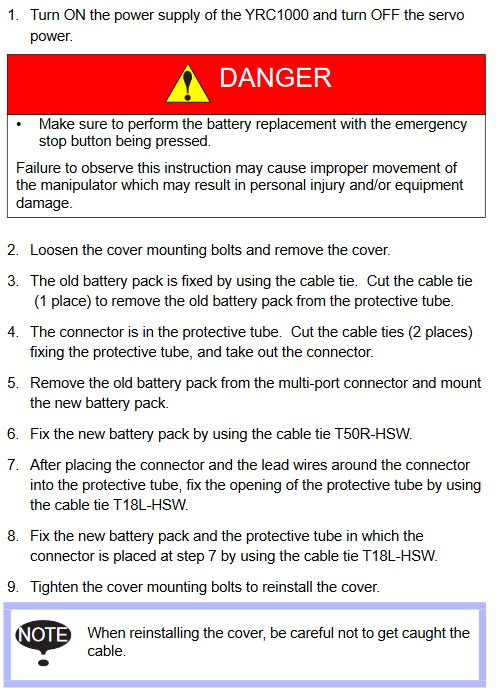 1. Turn ON the power supply of the YRC1000 and turn OFF the servo power.

DANGER

• Make sure to perform the battery replacement with the emergency stop button being pressed.

Failure to observe this instruction may cause improper movement of the manipulator which may result in personal injury and/or equipment damage.

2. Loosen the cover mounting bolts and remove the cover.

3. The old battery pack is fixed by using the cable tie. Cut the cable tie (1 place) to remove the old battery pack from the protective tube.

4. The connector is in the protective tube. Cut the cable ties (2 places) fixing the protective tube, and take out the connector.

5. Remove the old battery pack from the multi-port connector and mount the new battery pack.

6. Fix the new battery pack by using the cable tie T50R-HSW.

7. After placing the connector and the lead wires around the connector into the protective tube, fix the opening of the protective tube by using the cable tie T18L-HSW.

8. Fix the new battery pack and the protective tube in which the connector is placed at step 7 by using the cable tie T18L-HSW.

9. Tighten the cover mounting bolts to reinstall the cover.

NOTE

When reinstalling the cover, be careful not to get caught the cable.