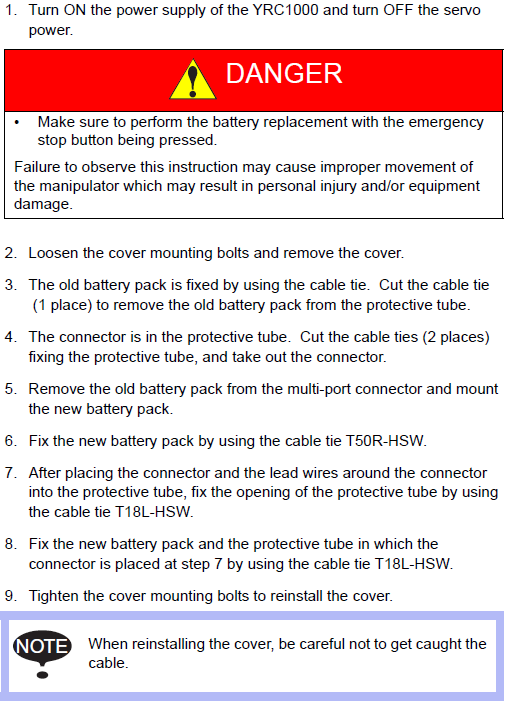 1. Turn ON the power supply of the YRC1000 and turn OFF the servo power.

DANGER

• Make sure to perform the battery replacement with the emergency stop button being pressed.

Failure to observe this instruction may cause improper movement of the manipulator which may result in personal injury and/or equipment damage.

2. Loosen the cover mounting bolts and remove the cover.

3. The old battery pack is fixed by using the cable tie. Cut the cable tie (1 place) to remove the old battery pack from the protective tube.

4. The connector is in the protective tube. Cut the cable ties (2 places) fixing the protective tube, and take out the connector.

5. Remove the old battery pack from the multi-port connector and mount the new battery pack.

6. Fix the new battery pack by using the cable tie T50R-HSW.

7. After placing the connector and the lead wires around the connector into the protective tube, fix the opening of the protective tube by using the cable tie T18L-HSW.

8. Fix the new battery pack and the protective tube in which the connector is placed at step 7 by using the cable tie T18L-HSW.

9. Tighten the cover mounting bolts to reinstall the cover.

NOTE

When reinstalling the cover, be careful not to get caught the cable.