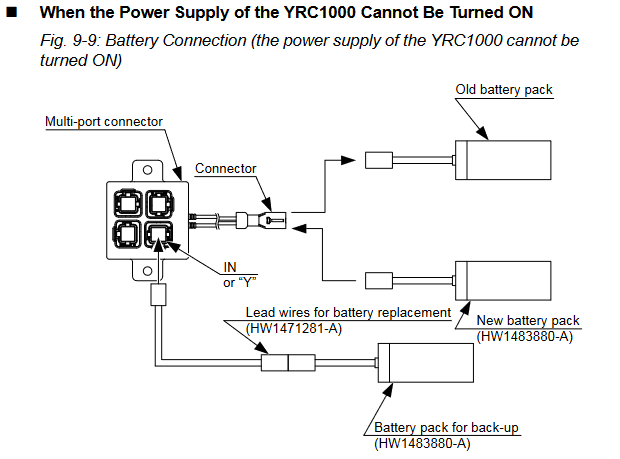 ■ When the Power Supply of the YRC1000 Cannot Be Turned ON

Fig. 9-9: Battery Connection (the power supply of the YRC1000 cannot be turned ON)

Old battery pack

Multi-port connector

Connector

IN
or “Y”

Lead wires for battery replacement
(HW1471281-A)

New battery pack
(HW1483880-A)

Battery pack for back-up
(HW1483880-A)