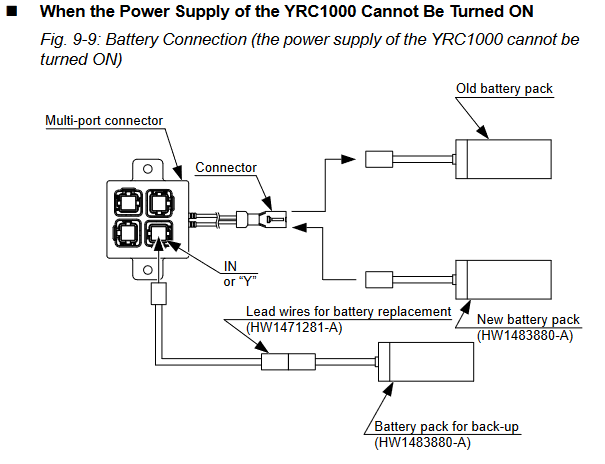 ■ When the Power Supply of the YRC1000 Cannot Be Turned ON

Fig. 9-9: Battery Connection (the power supply of the YRC1000 cannot be turned ON)

Old battery pack

Multi-port connector

Connector

IN
or “Y”

Lead wires for battery replacement
(HW1471281-A)

New battery pack
(HW1483880-A)

Battery pack for back-up
(HW1483880-A)