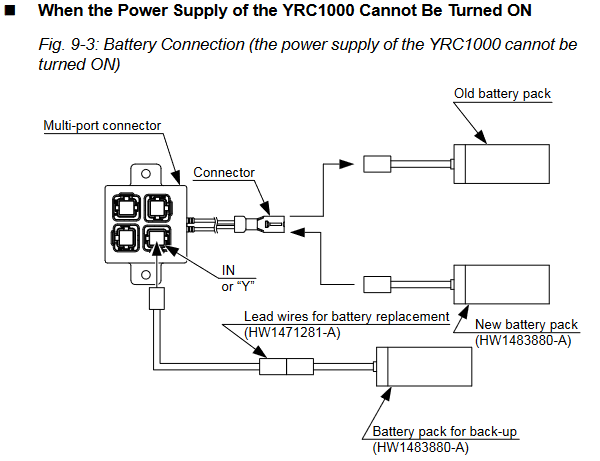 ■ When the Power Supply of the YRC1000 Cannot Be Turned ON

Fig. 9-3: Battery Connection (the power supply of the YRC1000 cannot be turned ON)

Old battery pack

Multi-port connector

Connector

IN
or “Y”

Lead wires for battery replacement
(HW1471281-A)

New battery pack
(HW1483880-A)

Battery pack for back-up
(HW1483880-A)