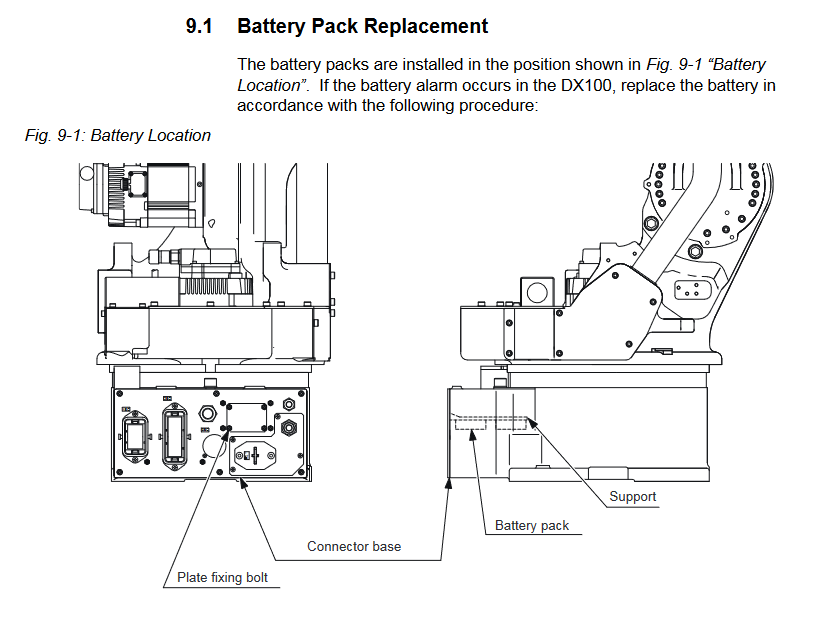 9.1 Battery Pack Replacement

The battery packs are installed in the position shown in Fig. 9-1 “Battery Location”. If the battery alarm occurs in the DX100, replace the battery in accordance with the following procedure:

Fig. 9-1: Battery Location

Support

Battery pack

Connector base

Plate fixing bolt