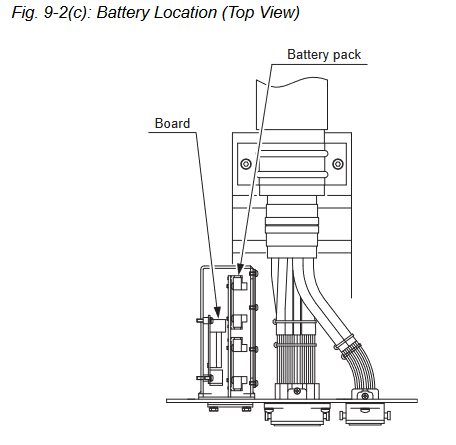 Fig. 9-2(c): Battery Location (Top View)

Battery pack

Board