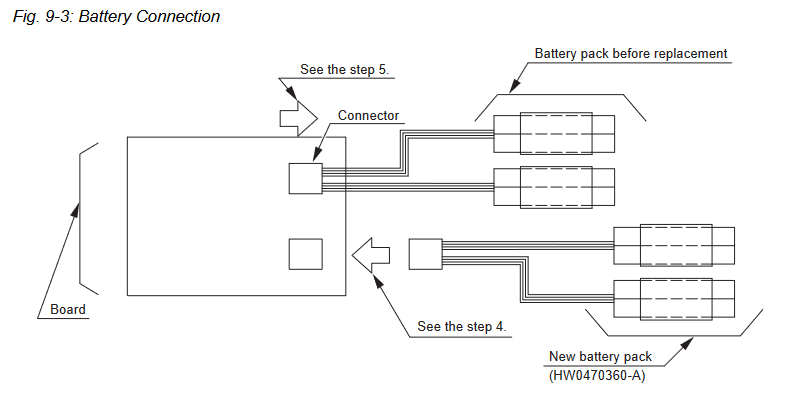 Fig. 9-3: Battery Connection

See the step 5.

Battery pack before replacement

Connector

Board

See the step 4.

New battery pack
(HW0470360-A)