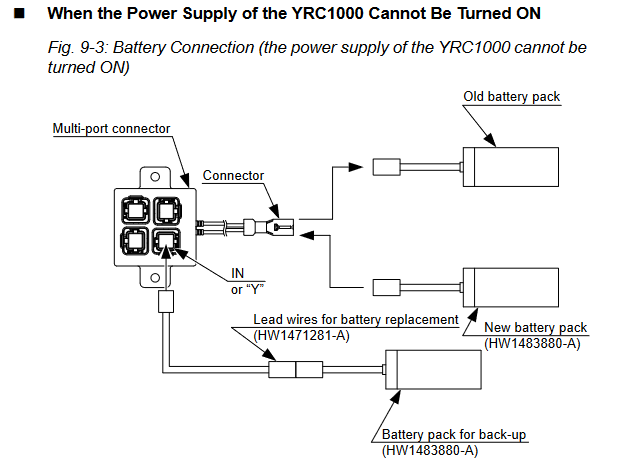 ■ When the Power Supply of the YRC1000 Cannot Be Turned ON

Fig. 9-3: Battery Connection (the power supply of the YRC1000 cannot be turned ON)

Old battery pack

Multi-port connector

Connector

IN
or “Y”

Lead wires for battery replacement
(HW1471281-A)

New battery pack
(HW1483880-A)

Battery pack for back-up
(HW1483880-A)