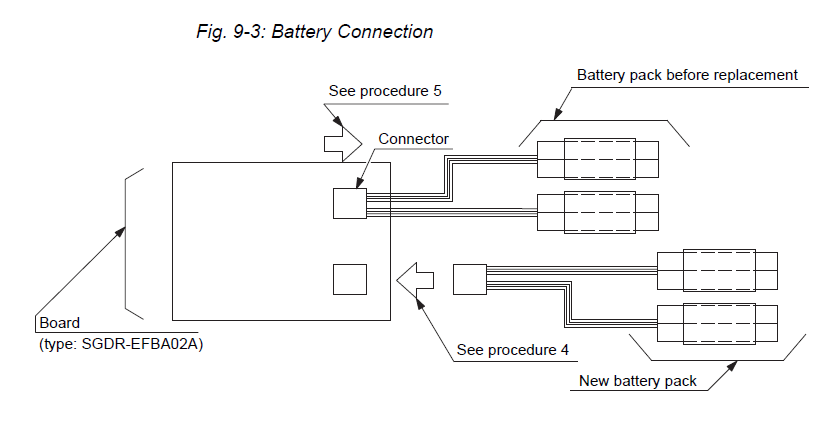 Fig. 9-3: Battery Connection

See procedure 5

Battery pack before replacement

Connector

Board
(type: SGDR-EFBA02A)

See procedure 4

New battery pack