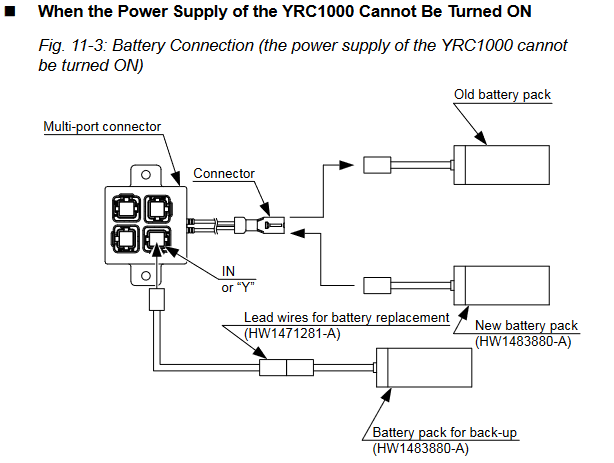 ■ When the Power Supply of the YRC1000 Cannot Be Turned ON

Fig. 11-3: Battery Connection (the power supply of the YRC1000 cannot be turned ON)

Old battery pack

Multi-port connector

Connector

IN
or “Y”

Lead wires for battery replacement
(HW1471281-A)

New battery pack
(HW1483880-A)

Battery pack for back-up
(HW1483880-A)