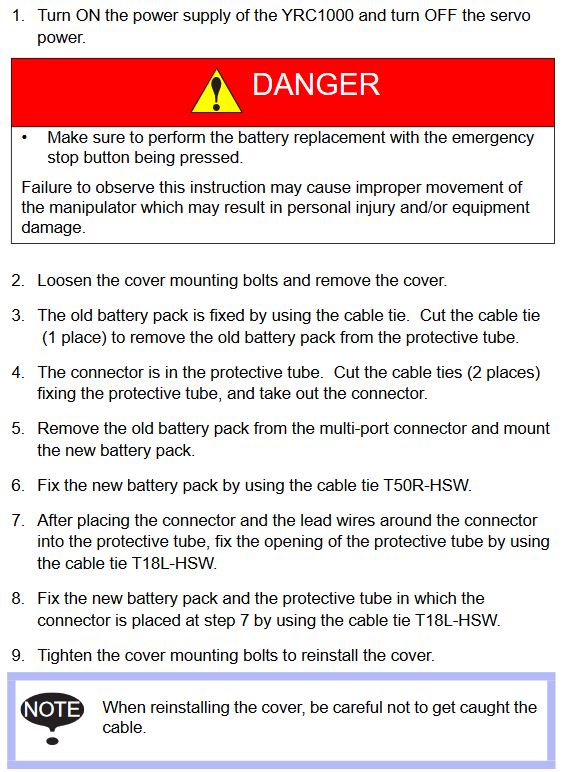 1. Turn ON the power supply of the YRC1000 and turn OFF the servo power.

DANGER

• Make sure to perform the battery replacement with the emergency stop button being pressed.

Failure to observe this instruction may cause improper movement of the manipulator which may result in personal injury and/or equipment damage.

2. Loosen the cover mounting bolts and remove the cover.

3. The old battery pack is fixed by using the cable tie. Cut the cable tie (1 place) to remove the old battery pack from the protective tube.

4. The connector is in the protective tube. Cut the cable ties (2 places) fixing the protective tube, and take out the connector.

5. Remove the old battery pack from the multi-port connector and mount the new battery pack.

6. Fix the new battery pack by using the cable tie T50R-HSW.

7. After placing the connector and the lead wires around the connector into the protective tube, fix the opening of the protective tube by using the cable tie T18L-HSW.

8. Fix the new battery pack and the protective tube in which the connector is placed at step 7 by using the cable tie T18L-HSW.

9. Tighten the cover mounting bolts to reinstall the cover.

NOTE

When reinstalling the cover, be careful not to get caught the cable.