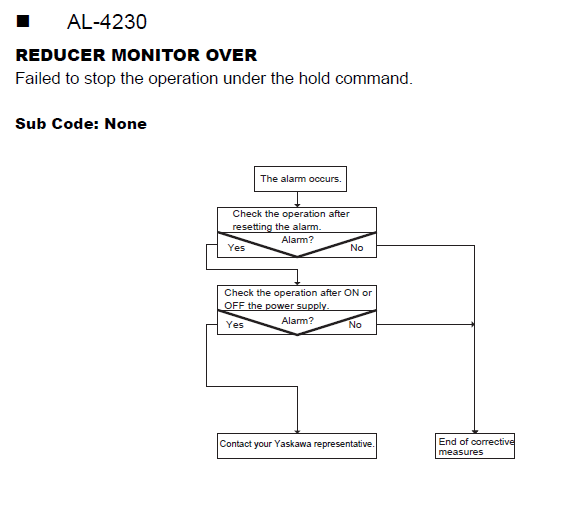 ■ AL-4230

REDUCER MONITOR OVER

Failed to stop the operation under the hold command.

Sub Code: None

The alarm occurs.

Check the operation after resetting the alarm.

Alarm?

Yes

No

Check the operation after ON or OFF the power supply.

Alarm?

Yes

No

Contact your Yaskawa representative.

End of corrective measures