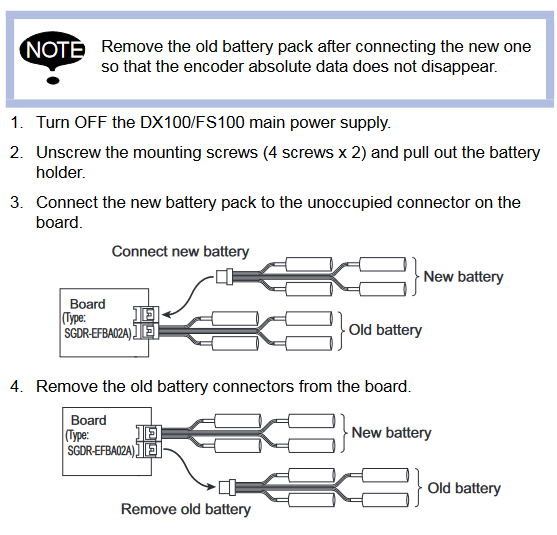 NOTE Remove the old battery pack after connecting the new one so that the encoder absolute data does not disappear.

1. Turn OFF the DX100/FS100 main power supply.

2. Unscrew the mounting screws (4 screws x 2) and pull out the battery holder.

3. Connect the new battery pack to the unoccupied connector on the board.

Connect new battery

New battery

Board (Type: SGDR-EFBA02A)

Old battery

4. Remove the old battery connectors from the board.

Board (Type: SGDR-EFBA02A)

New battery

Old battery

Remove old battery