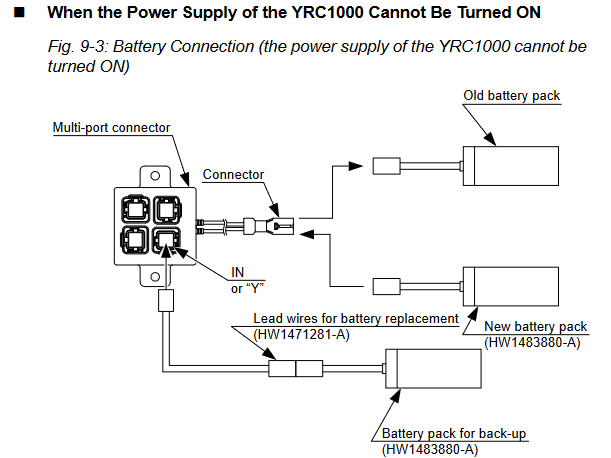 ■ When the Power Supply of the YRC1000 Cannot Be Turned ON

Fig. 9-3: Battery Connection (the power supply of the YRC1000 cannot be turned ON)

Old battery pack

Multi-port connector

Connector

IN
or “Y”

Lead wires for battery replacement
(HW1471281-A)

New battery pack
(HW1483880-A)

Battery pack for back-up
(HW1483880-A)