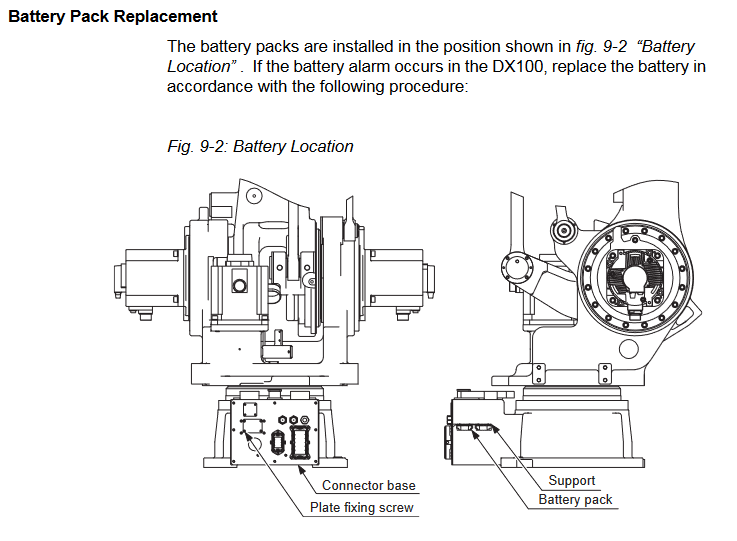 Battery Pack Replacement

The battery packs are installed in the position shown in fig. 9-2 "Battery Location" . If the battery alarm occurs in the DX100, replace the battery in accordance with the following procedure:

Fig. 9-2: Battery Location

Connector base
Plate fixing screw
Support
Battery pack