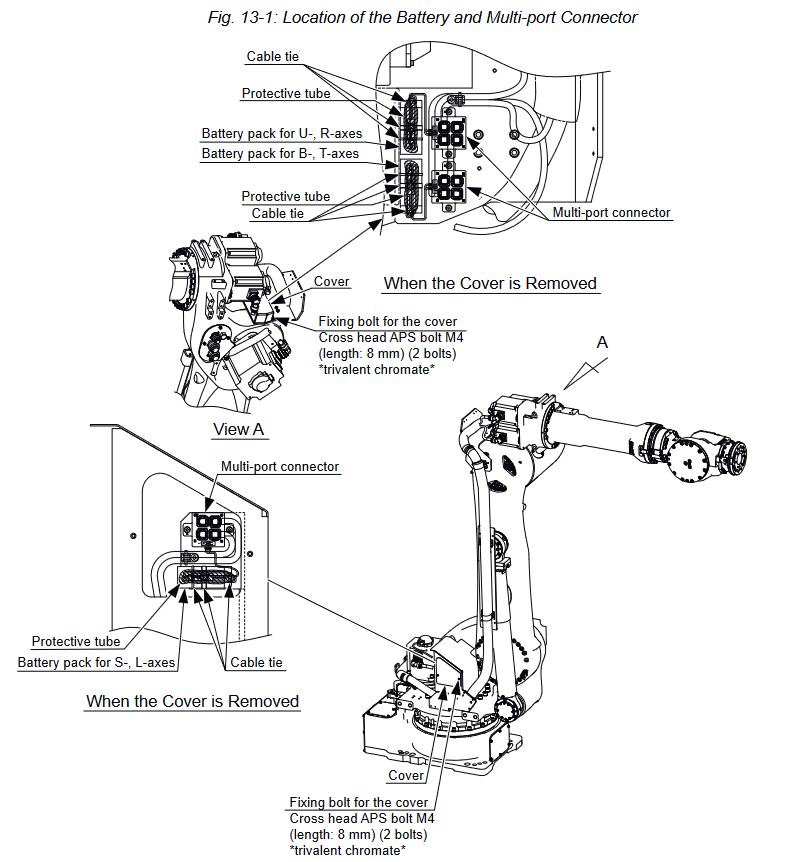 Fig. 13-1: Location of the Battery and Multi-port Connector

Cable tie

Protective tube

Battery pack for U-, R-axes

Battery pack for B-, T-axes

Protective tube

Cable tie

Multi-port connector

Cover

When the Cover is Removed

Fixing bolt for the cover
Cross head APS bolt M4
(length: 8 mm) (2 bolts)
*trivalent chromate*

A

View A

Multi-port connector

Protective tube

Battery pack for S-, L-axes

Cable tie

When the Cover is Removed

Cover

Fixing bolt for the cover
Cross head APS bolt M4
(length: 8 mm) (2 bolts)
*trivalent chromate*