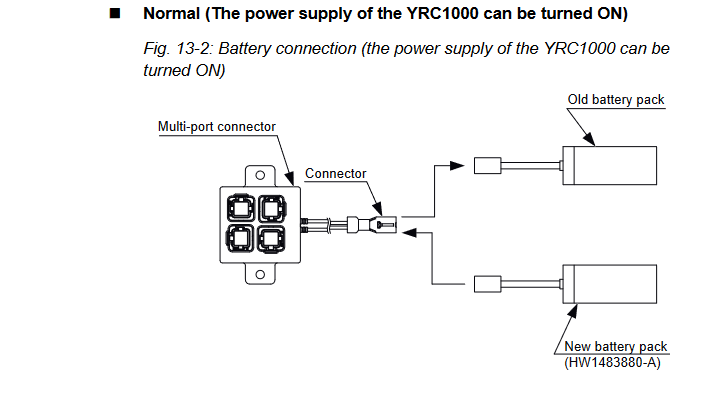 ■ Normal (The power supply of the YRC1000 can be turned ON)

Fig. 13-2: Battery connection (the power supply of the YRC1000 can be turned ON)

Multi-port connector

Connector

Old battery pack

New battery pack
(HW1483880-A)