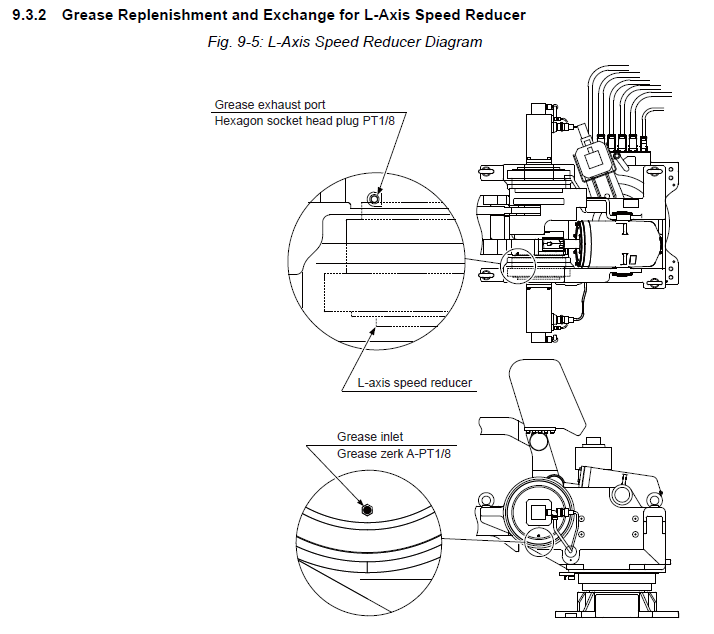 9.3.2 Grease Replenishment and Exchange for L-Axis Speed Reducer

Fig. 9-5: L-Axis Speed Reducer Diagram

Grease exhaust port
Hexagon socket head plug PT1/8

L-axis speed reducer

Grease inlet
Grease zerk A-PT1/8