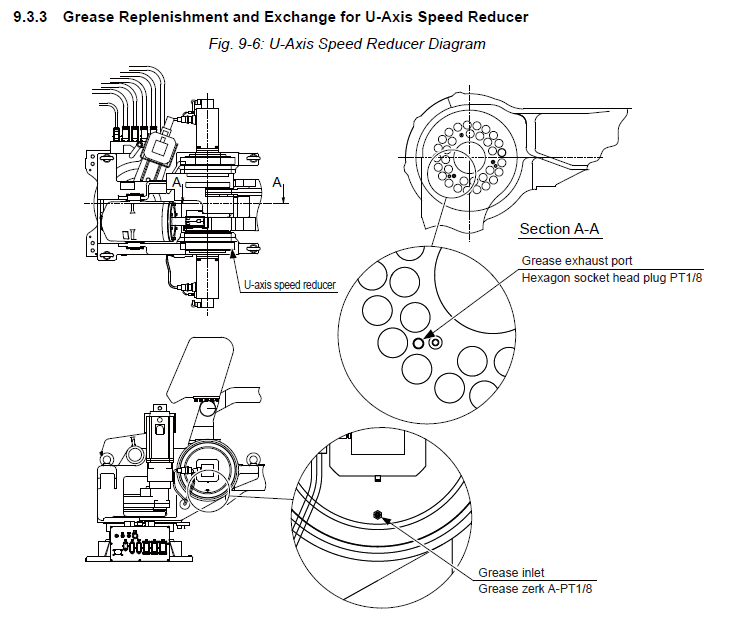 9.3.3 Grease Replenishment and Exchange for U-Axis Speed Reducer

Fig. 9-6: U-Axis Speed Reducer Diagram

A

A

U-axis speed reducer

Section A-A

Grease exhaust port

Hexagon socket head plug PT1/8

Grease inlet

Grease zerk A-PT1/8