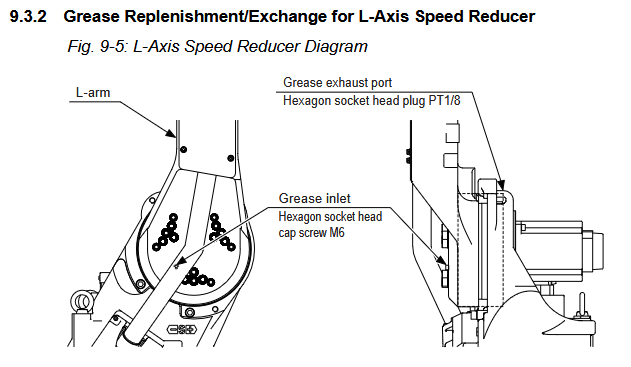 9.3.2 Grease Replenishment/Exchange for L-Axis Speed Reducer

Fig. 9-5: L-Axis Speed Reducer Diagram

L-arm

Grease exhaust port
Hexagon socket head plug PT1/8

Grease inlet
Hexagon socket head cap screw M6