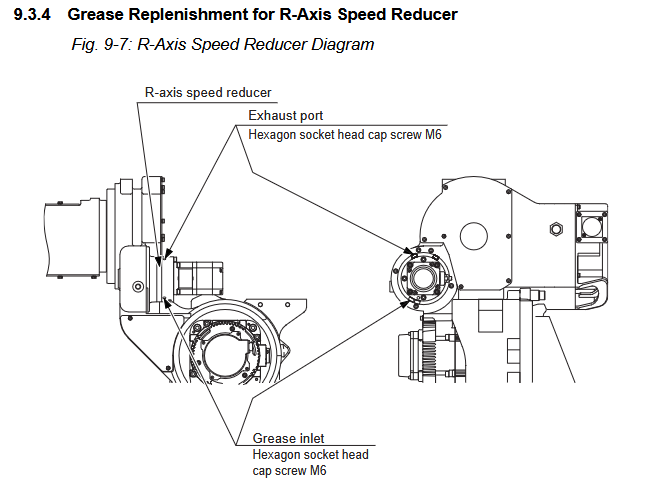 9.3.4 Grease Replenishment for R-Axis Speed Reducer

Fig. 9-7: R-Axis Speed Reducer Diagram

R-axis speed reducer

Exhaust port
Hexagon socket head cap screw M6

Grease inlet
Hexagon socket head cap screw M6