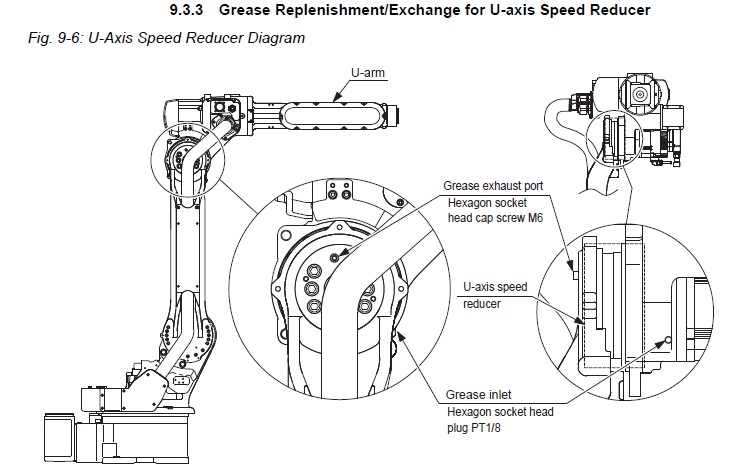 9.3.3 Grease Replenishment/Exchange for U-axis Speed Reducer

Fig. 9-6: U-Axis Speed Reducer Diagram

U-arm

Grease exhaust port
Hexagon socket head cap screw M6

U-axis speed reducer

Grease inlet
Hexagon socket head plug PT1/8