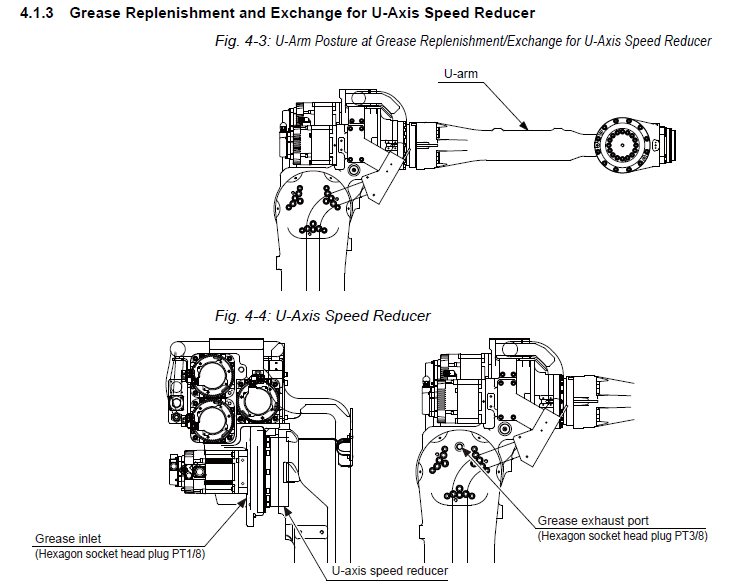 4.1.3 Grease Replenishment and Exchange for U-Axis Speed Reducer

Fig. 4-3: U-Arm Posture at Grease Replenishment/Exchange for U-Axis Speed Reducer

U-arm

Fig. 4-4: U-Axis Speed Reducer

Grease inlet
(Hexagon socket head plug PT1/8)

U-axis speed reducer

Grease exhaust port
(Hexagon socket head plug PT3/8)