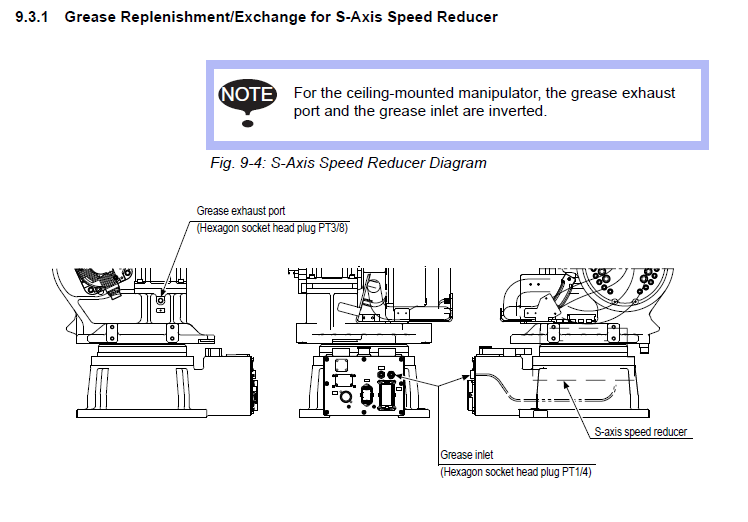 9.3.1 Grease Replenishment/Exchange for S-Axis Speed Reducer

NOTE

For the ceiling-mounted manipulator, the grease exhaust port and the grease inlet are inverted.

Fig. 9-4: S-Axis Speed Reducer Diagram

Grease exhaust port
(Hexagon socket head plug PT3/8)

S-axis speed reducer

Grease inlet
(Hexagon socket head plug PT1/4)