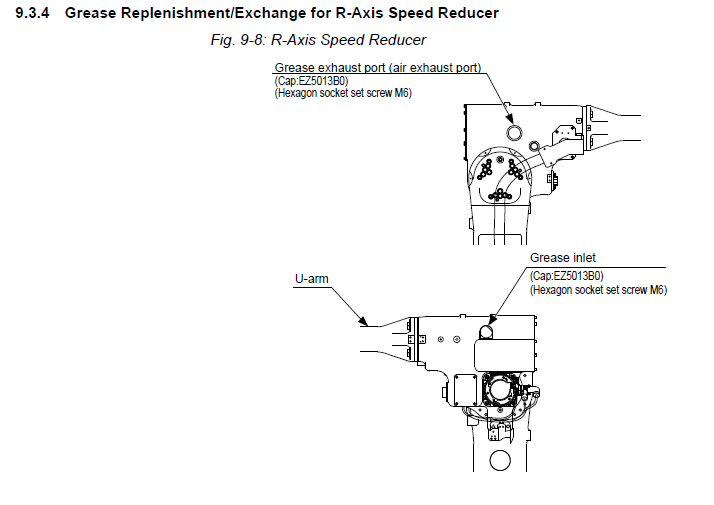 9.3.4 Grease Replenishment/Exchange for R-Axis Speed Reducer

Fig. 9-8: R-Axis Speed Reducer

Grease exhaust port (air exhaust port)
(Cap:EZ5013B0)
(Hexagon socket set screw M6)

Grease inlet
(Cap:EZ5013B0)
(Hexagon socket set screw M6)

U-arm