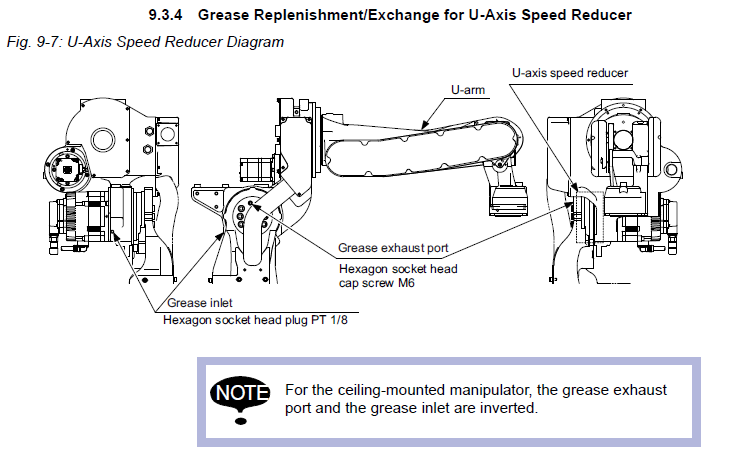 9.3.4 Grease Replenishment/Exchange for U-Axis Speed Reducer

Fig. 9-7: U-Axis Speed Reducer Diagram

U-axis speed reducer

U-arm

Grease exhaust port

Hexagon socket head cap screw M6

Grease inlet

Hexagon socket head plug PT 1/8

NOTE

For the ceiling-mounted manipulator, the grease exhaust port and the grease inlet are inverted.