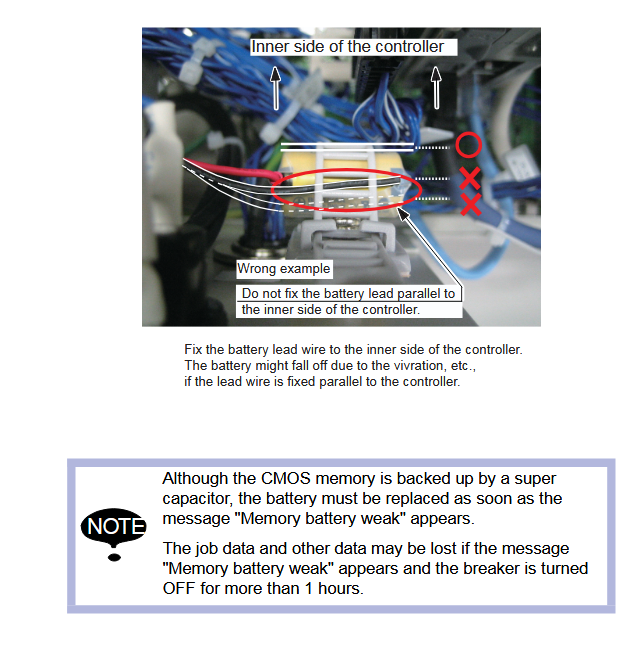 Inner side of the controller

Wrong example

Do not fix the battery lead parallel to the inner side of the controller.

Fix the battery lead wire to the inner side of the controller.
The battery might fall off due to the vivration, etc.,
if the lead wire is fixed parallel to the controller.

NOTE

Although the CMOS memory is backed up by a super capacitor, the battery must be replaced as soon as the message "Memory battery weak" appears.

The job data and other data may be lost if the message "Memory battery weak" appears and the breaker is turned OFF for more than 1 hours.