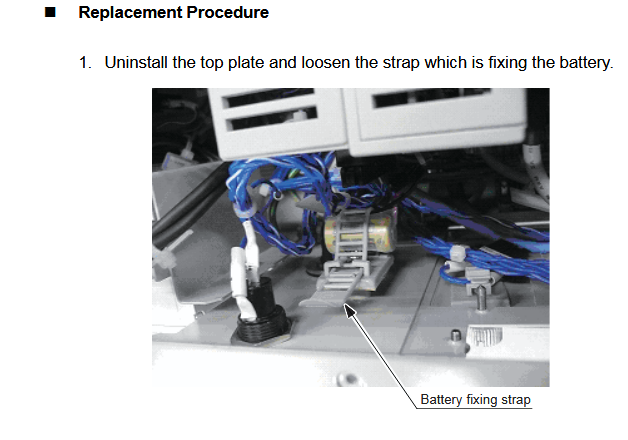 ■ Replacement Procedure

1. Uninstall the top plate and loosen the strap which is fixing the battery.

Battery fixing strap