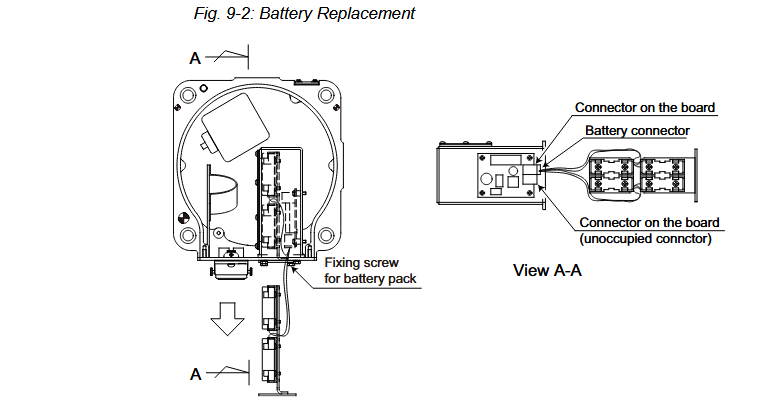 Fig. 9-2: Battery Replacement

A

Connector on the board

Battery connector

Connector on the board
(unoccupied connctor)

Fixing screw
for battery pack

View A-A

A