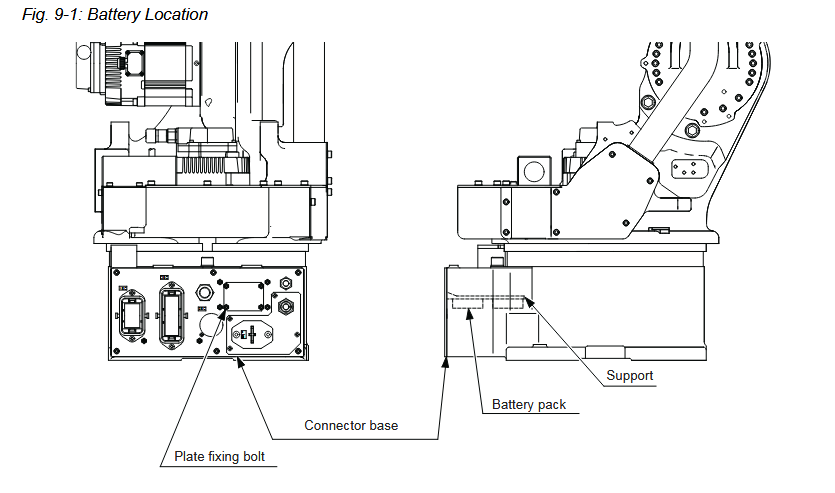 Fig. 9-1: Battery Location

Support

Battery pack

Connector base

Plate fixing bolt