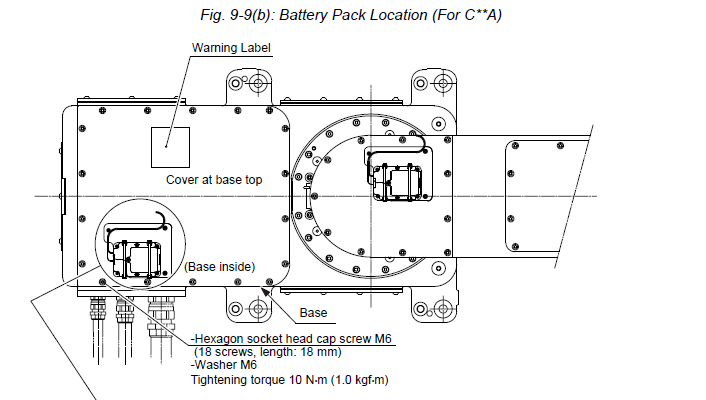 Fig. 9-9(b): Battery Pack Location (For C**A)

Warning Label

Cover at base top

(Base inside)

Base

-Hexagon socket head cap screw M6
(18 screws, length: 18 mm)
-Washer M6
Tightening torque 10 N·m (1.0 kgf·m)