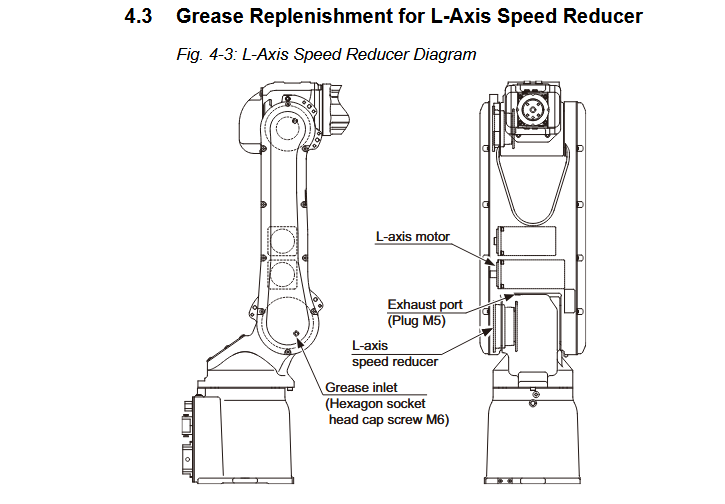 4.3 Grease Replenishment for L-Axis Speed Reducer

Fig. 4-3: L-Axis Speed Reducer Diagram

L-axis motor

Exhaust port
(Plug M5)

L-axis
speed reducer

Grease inlet
(Hexagon socket
head cap screw M6)