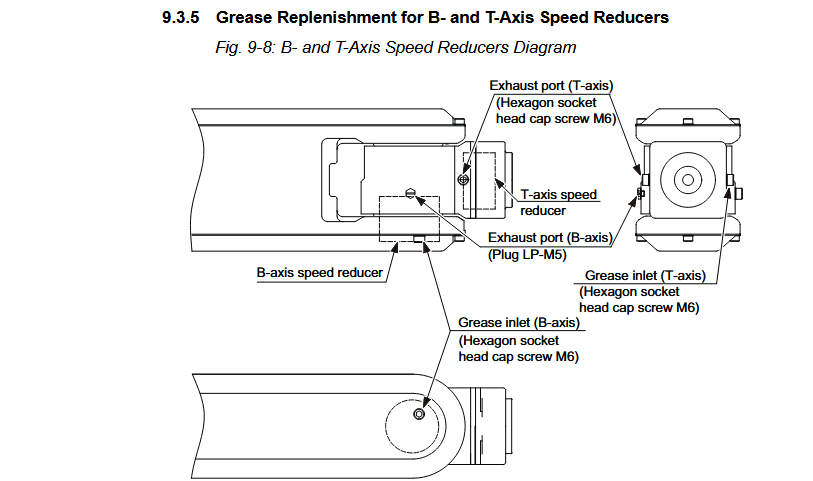 9.3.5 Grease Replenishment for B- and T-Axis Speed Reducers

Fig. 9-8: B- and T-Axis Speed Reducers Diagram

Exhaust port (T-axis)
(Hexagon socket head cap screw M6)

T-axis speed reducer

Exhaust port (B-axis)
(Plug LP-M5)

B-axis speed reducer

Grease inlet (T-axis)
(Hexagon socket head cap screw M6)

Grease inlet (B-axis)
(Hexagon socket head cap screw M6)