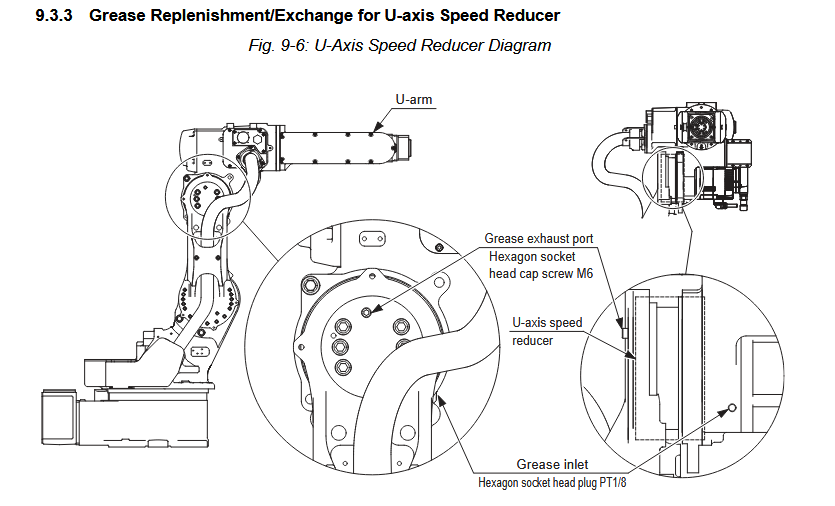 9.3.3 Grease Replenishment/Exchange for U-axis Speed Reducer

Fig. 9-6: U-Axis Speed Reducer Diagram

U-arm

Grease exhaust port
Hexagon socket head cap screw M6

U-axis speed reducer

Grease inlet
Hexagon socket head plug PT1/8