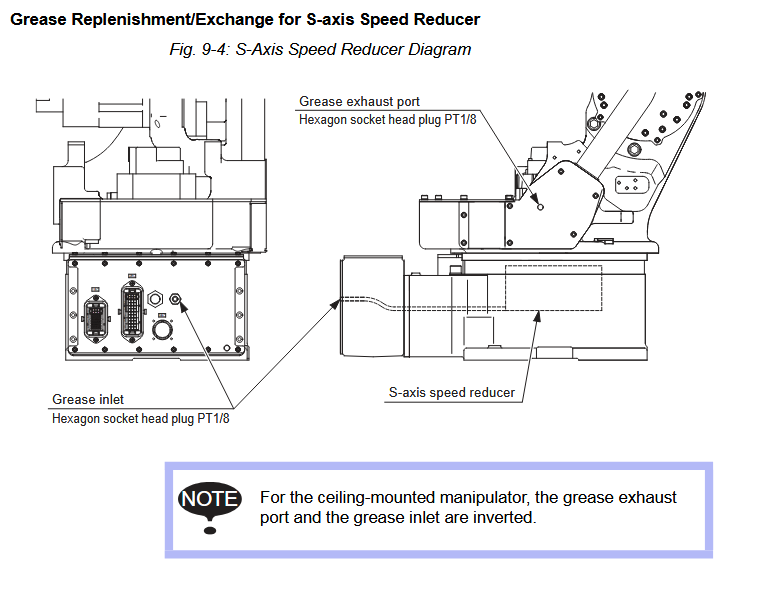 Grease Replenishment/Exchange for S-axis Speed Reducer

Fig. 9-4: S-Axis Speed Reducer Diagram

Grease exhaust port
Hexagon socket head plug PT1/8

Grease inlet
Hexagon socket head plug PT1/8

S-axis speed reducer

NOTE

For the ceiling-mounted manipulator, the grease exhaust port and the grease inlet are inverted.