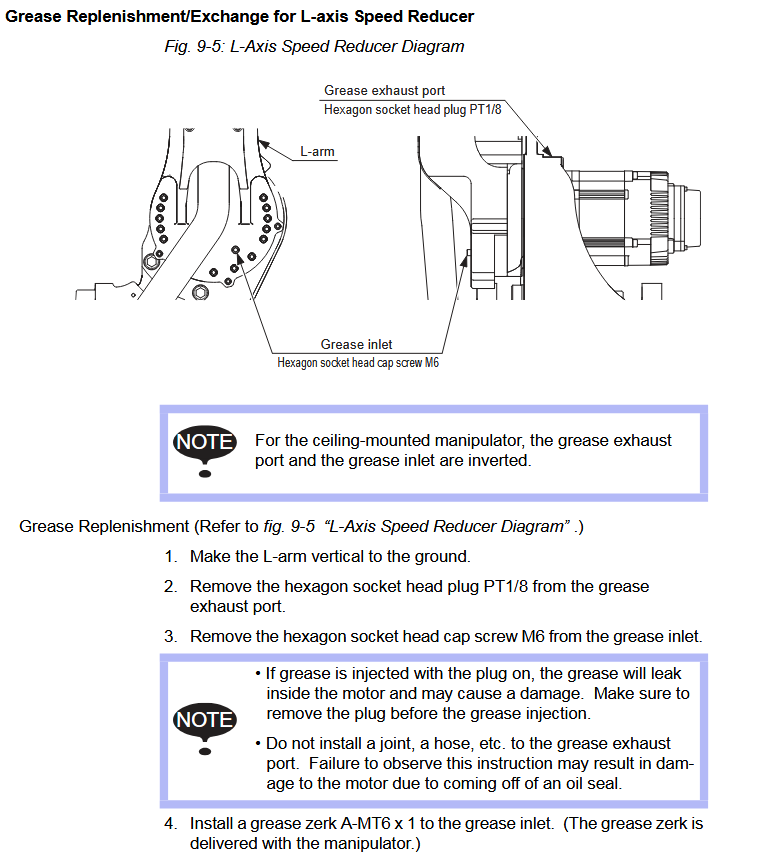 Grease Replenishment/Exchange for L-axis Speed Reducer

Fig. 9-5: L-Axis Speed Reducer Diagram

Grease exhaust port
Hexagon socket head plug PT1/8

L-arm

Grease inlet
Hexagon socket head cap screw M6

NOTE

For the ceiling-mounted manipulator, the grease exhaust port and the grease inlet are inverted.

Grease Replenishment (Refer to fig. 9-5 "L-Axis Speed Reducer Diagram" .)

1. Make the L-arm vertical to the ground.

2. Remove the hexagon socket head plug PT1/8 from the grease exhaust port.

3. Remove the hexagon socket head cap screw M6 from the grease inlet.

NOTE

• If grease is injected with the plug on, the grease will leak inside the motor and may cause a damage. Make sure to remove the plug before the grease injection.

• Do not install a joint, a hose, etc. to the grease exhaust port. Failure to observe this instruction may result in damage to the motor due to coming off of an oil seal.

4. Install a grease zerk A-MT6 x 1 to the grease inlet. (The grease zerk is delivered with the manipulator.)