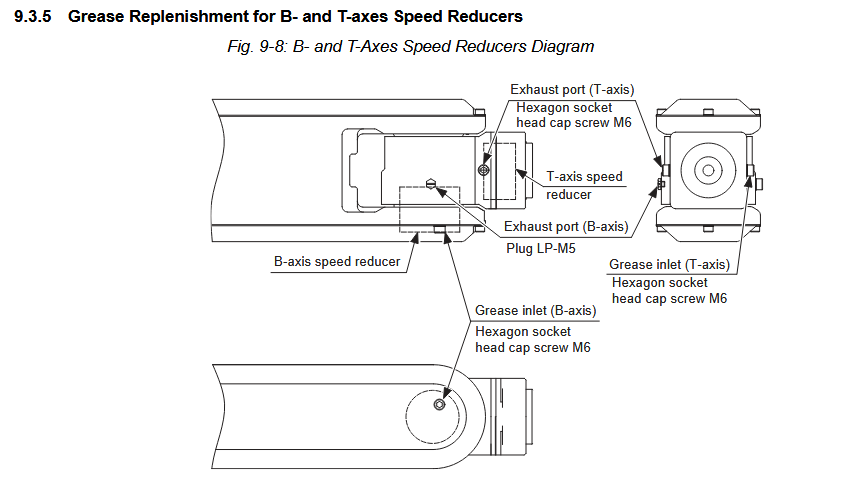 9.3.5 Grease Replenishment for B- and T-axes Speed Reducers

Fig. 9-8: B- and T-Axes Speed Reducers Diagram

Exhaust port (T-axis)
Hexagon socket head cap screw M6

T-axis speed reducer

Exhaust port (B-axis)
Plug LP-M5

B-axis speed reducer

Grease inlet (T-axis)
Hexagon socket head cap screw M6

Grease inlet (B-axis)
Hexagon socket head cap screw M6