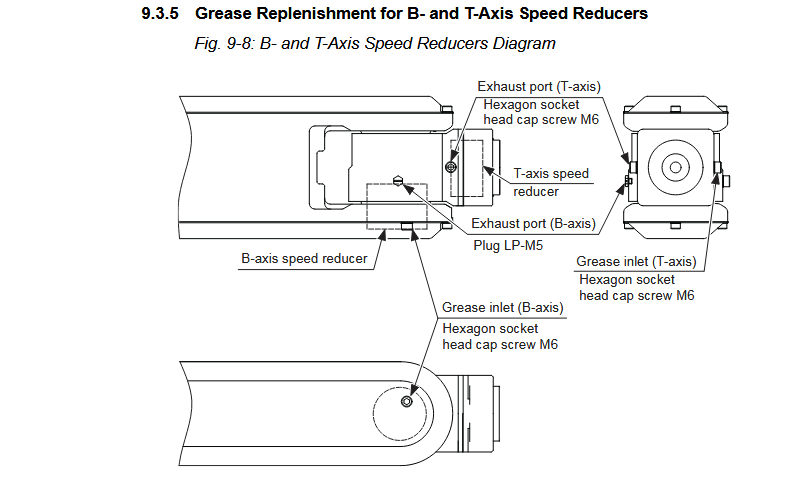 9.3.5 Grease Replenishment for B- and T-Axis Speed Reducers

Fig. 9-8: B- and T-Axis Speed Reducers Diagram

Exhaust port (T-axis)
Hexagon socket head cap screw M6

T-axis speed reducer

Exhaust port (B-axis)
Plug LP-M5

B-axis speed reducer

Grease inlet (T-axis)
Hexagon socket head cap screw M6

Grease inlet (B-axis)
Hexagon socket head cap screw M6