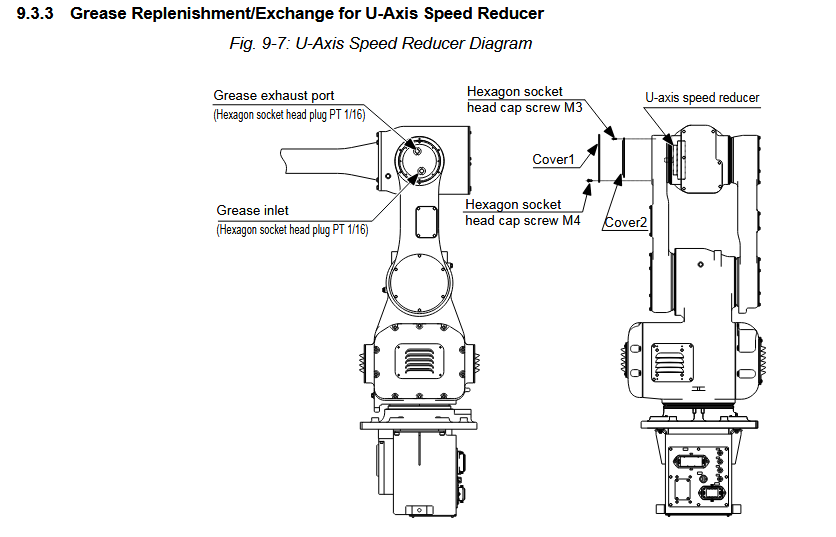 9.3.3 Grease Replenishment/Exchange for U-Axis Speed Reducer

Fig. 9-7: U-Axis Speed Reducer Diagram

Grease exhaust port
(Hexagon socket head plug PT 1/16)

Grease inlet
(Hexagon socket head plug PT 1/16)

Hexagon socket head cap screw M3

U-axis speed reducer

Cover1

Hexagon socket head cap screw M4

Cover2