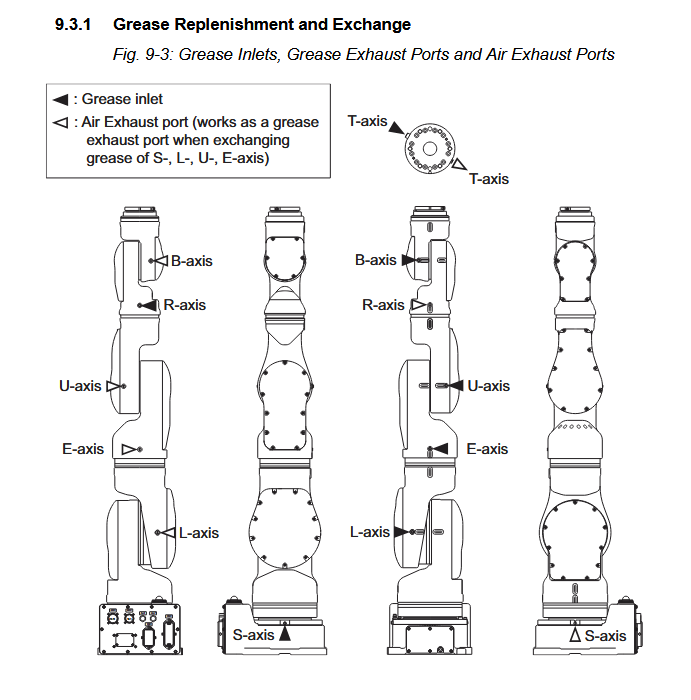 9.3.1 Grease Replenishment and Exchange

Fig. 9-3: Grease Inlets, Grease Exhaust Ports and Air Exhaust Ports

◀ : Grease inlet
◁ : Air Exhaust port (works as a grease exhaust port when exchanging grease of S-, L-, U-, E-axis)

T-axis
T-axis

B-axis
R-axis
U-axis
E-axis
L-axis

S-axis

B-axis
R-axis
U-axis
E-axis
L-axis

S-axis