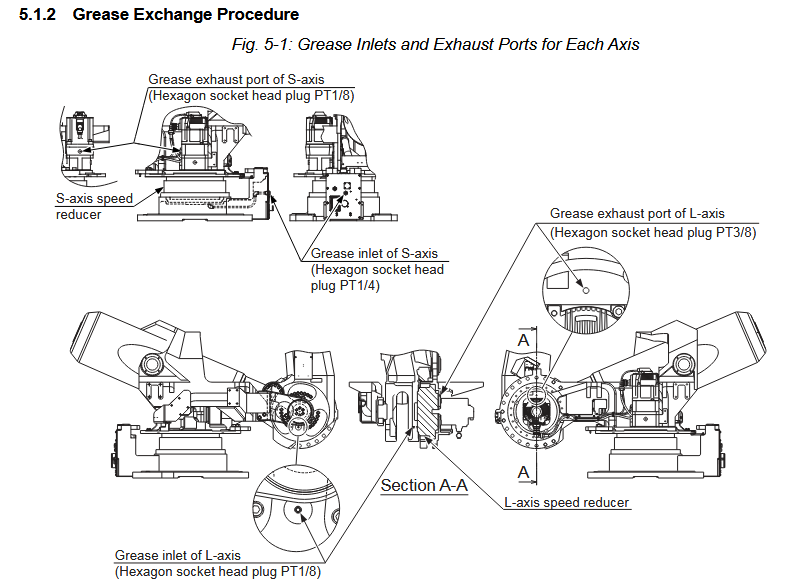 5.1.2 Grease Exchange Procedure

Fig. 5-1: Grease Inlets and Exhaust Ports for Each Axis

Grease exhaust port of S-axis
(Hexagon socket head plug PT1/8)

S-axis speed reducer

Grease inlet of S-axis
(Hexagon socket head plug PT1/4)

Grease exhaust port of L-axis
(Hexagon socket head plug PT3/8)

A

A

Section A-A

L-axis speed reducer

Grease inlet of L-axis
(Hexagon socket head plug PT1/8)