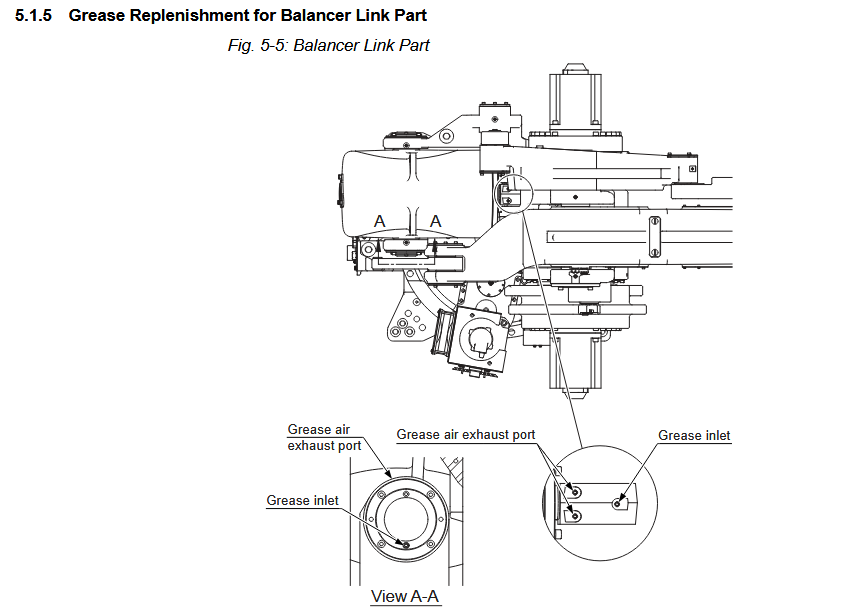 5.1.5 Grease Replenishment for Balancer Link Part

Fig. 5-5: Balancer Link Part

A A

Grease air exhaust port

Grease inlet

Grease air exhaust port

Grease inlet

View A-A