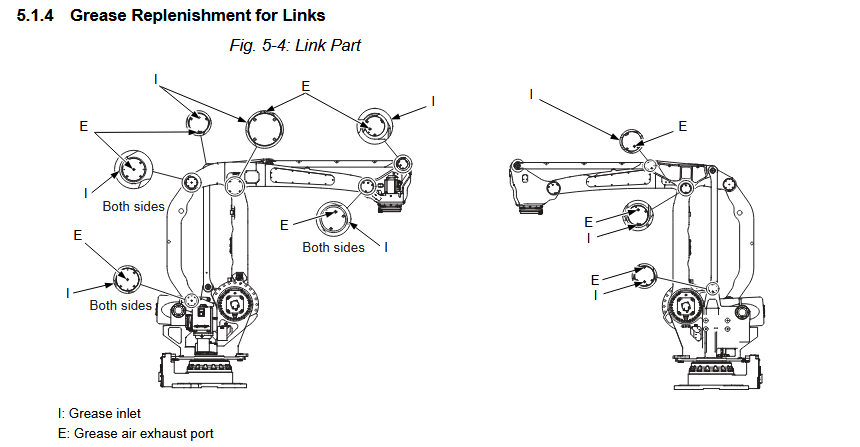 5.1.4 Grease Replenishment for Links

Fig. 5-4: Link Part

I
E
I
E
I
Both sides
E
Both sides
I
E
I
Both sides

I
E
E
I
E
I

I: Grease inlet
E: Grease air exhaust port