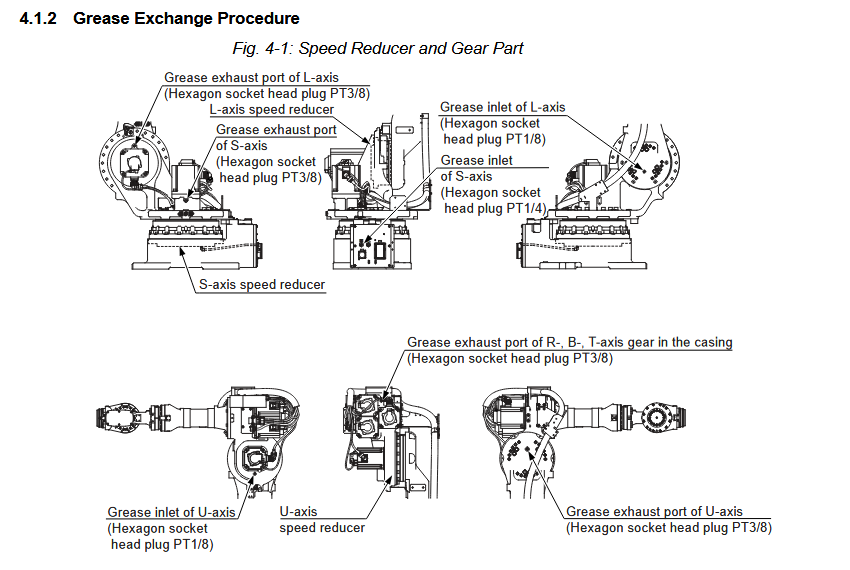 4.1.2 Grease Exchange Procedure

Fig. 4-1: Speed Reducer and Gear Part

Grease exhaust port of L-axis (Hexagon socket head plug PT3/8)

L-axis speed reducer

Grease exhaust port of S-axis (Hexagon socket head plug PT3/8)

Grease inlet of L-axis (Hexagon socket head plug PT1/8)

Grease inlet of S-axis (Hexagon socket head plug PT1/4)

S-axis speed reducer

Grease exhaust port of R-, B-, T-axis gear in the casing (Hexagon socket head plug PT3/8)

Grease inlet of U-axis (Hexagon socket head plug PT1/8)

U-axis speed reducer

Grease exhaust port of U-axis (Hexagon socket head plug PT3/8)