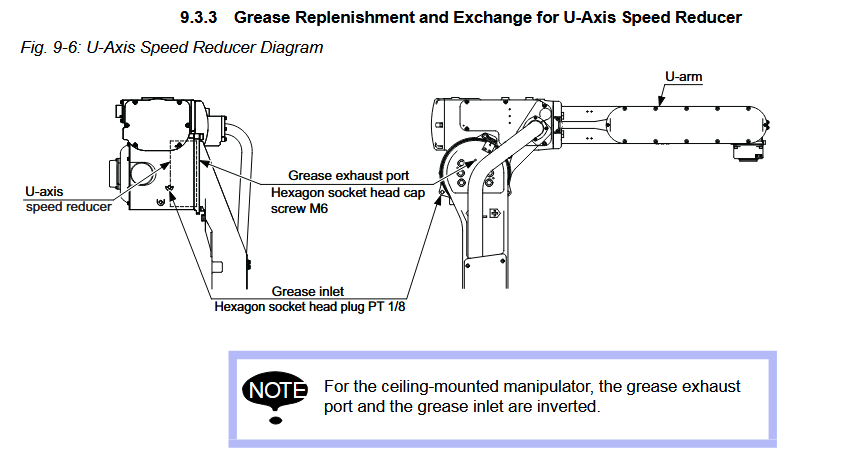 9.3.3 Grease Replenishment and Exchange for U-Axis Speed Reducer

Fig. 9-6: U-Axis Speed Reducer Diagram

U-arm

U-axis speed reducer

Grease exhaust port
Hexagon socket head cap screw M6

Grease inlet
Hexagon socket head plug PT 1/8

NOTE

For the ceiling-mounted manipulator, the grease exhaust port and the grease inlet are inverted.