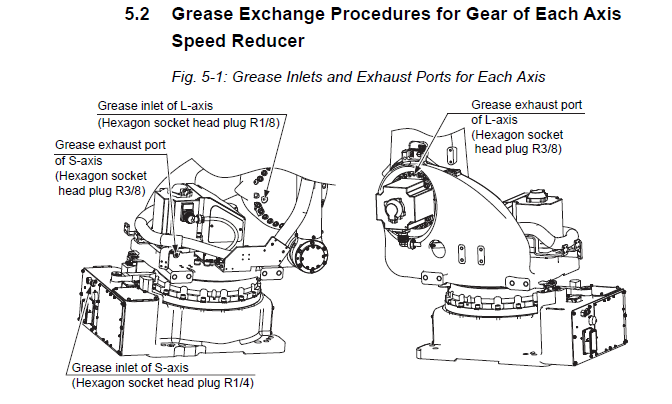 5.2 Grease Exchange Procedures for Gear of Each Axis Speed Reducer

Fig. 5-1: Grease Inlets and Exhaust Ports for Each Axis

Grease inlet of L-axis
(Hexagon socket head plug R1/8)

Grease exhaust port of S-axis
(Hexagon socket head plug R3/8)

Grease inlet of S-axis
(Hexagon socket head plug R1/4)

Grease exhaust port of L-axis
(Hexagon socket head plug R3/8)